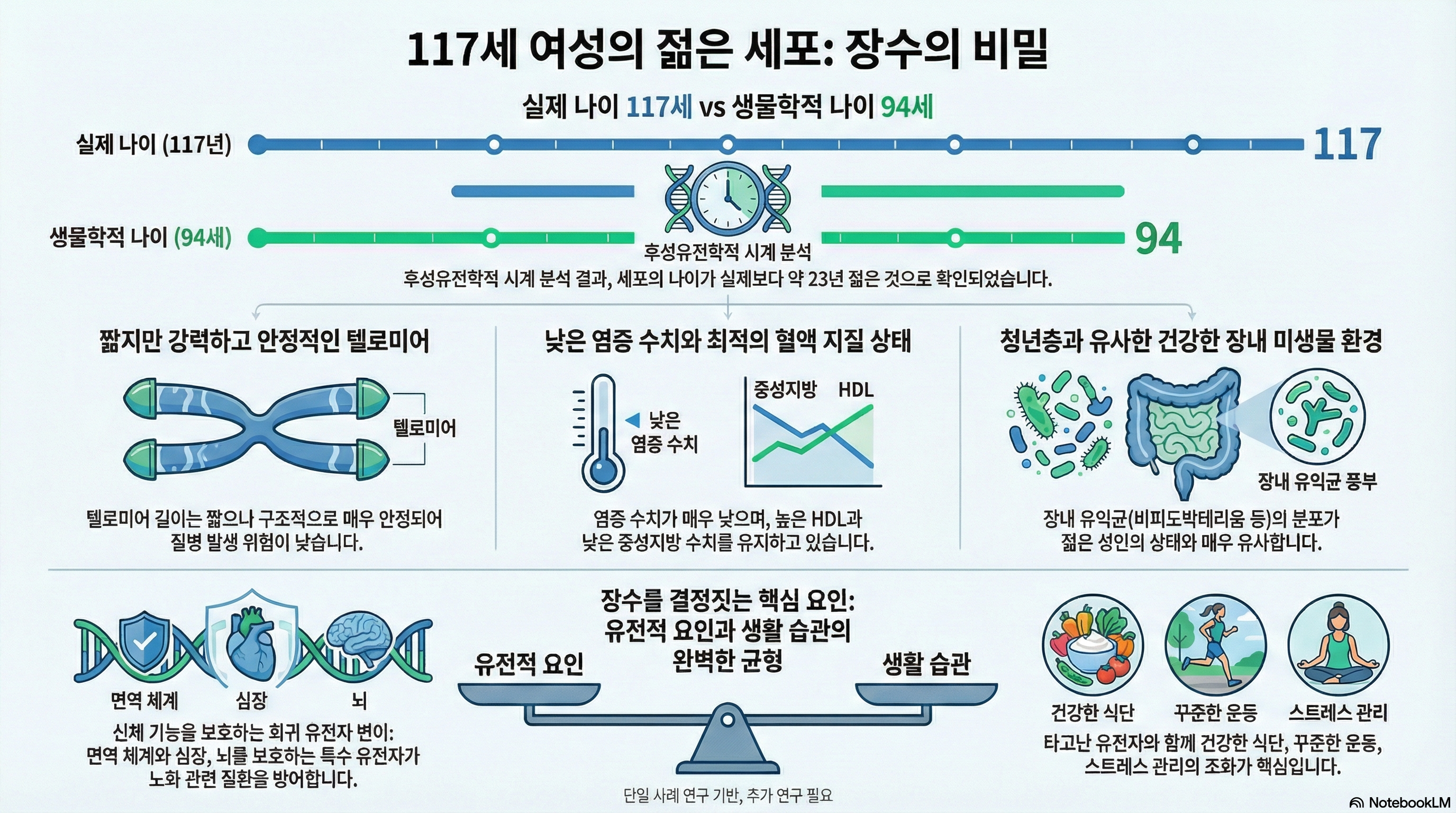 117세 여성의 젊은 세포: 장수의 비밀

실제 나이 117세 vs 생물학적 나이 94세

실제 나이 (117년)

117

생물학적 나이 (94세)

94

후성유전학적 시계 분석

후성유전학적 시계 분석 결과, 세포의 나이가 실제보다 약 23년 젊은 것으로 확인되었습니다.

짧지만 강력하고 안정적인 텔로미어

텔로미어

텔로미어 길이는 짧으나 구조적으로 매우 안정되어 질병 발생 위험이 낮습니다.

낮은 염증 수치와 최적의 혈액 지질 상태

낮은 염증 수치

중성지방

HDL

염증 수치가 매우 낮으며, 높은 HDL과 낮은 중성지방 수치를 유지하고 있습니다.

청년층과 유사한 건강한 장내 미생물 환경

장내 유익균 풍부

장내 유익균(비피도박테리움 등)의 분포가 젊은 성인의 상태와 매우 유사합니다.

면역 체계

심장

뇌

신체 기능을 보호하는 희귀 유전자 변이: 면역 체계와 심장, 뇌를 보호하는 특수 유전자가 노화 관련 질환을 방어합니다.

장수를 결정짓는 핵심 요인: 유전적 요인과 생활 습관의 완벽한 균형

유전적 요인

생활 습관

단일 사례 연구 기반, 추가 연구 필요

건강한 식단

꾸준한 운동

스트레스 관리

타고난 유전자와 함께 건강한 식단, 꾸준한 운동, 스트레스 관리의 조화가 핵심입니다.

NotebookLM