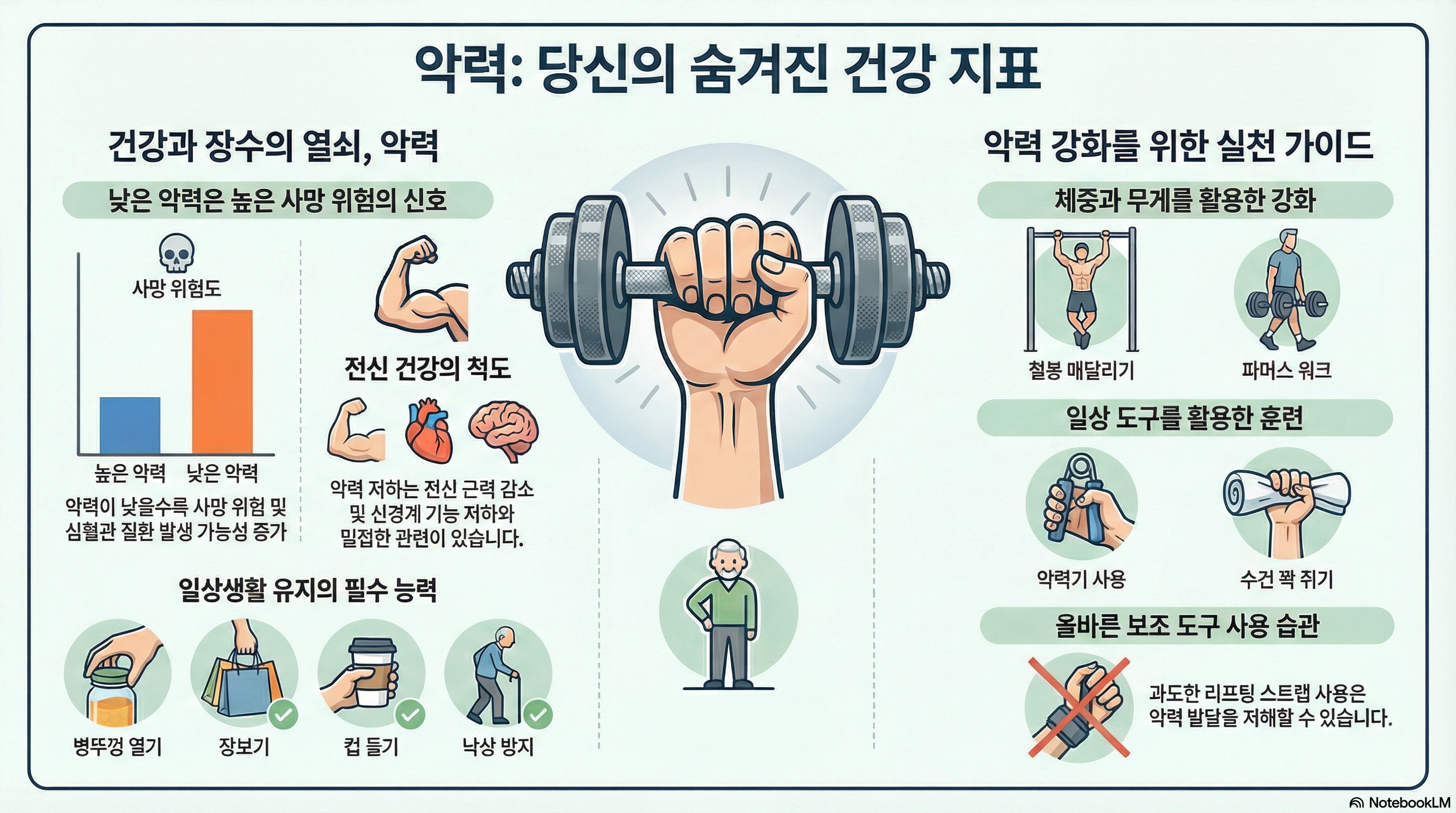 악력: 당신의 숨겨진 건강 지표

건강과 장수의 열쇠, 악력

낮은 악력은 높은 사망 위험의 신호

사망 위험도

높은 악력 낮은 악력

악력이 낮을수록 사망 위험 및 심혈관 질환 발생 가능성 증가

전신 건강의 척도

악력 저하는 전신 근력 감소 및 신경계 기능 저하와 밀접한 관련이 있습니다.

일상생활 유지의 필수 능력

병뚜껑 열기

장보기

컵 들기

낙상 방지

악력 강화를 위한 실천 가이드

체중과 무게를 활용한 강화

철봉 매달리기

파머스 워크

일상 도구를 활용한 훈련

악력기 사용

수건 꽉 쥐기

올바른 보조 도구 사용 습관

과도한 리프팅 스트랩 사용은 악력 발달을 저해할 수 있습니다.

NotebookLM