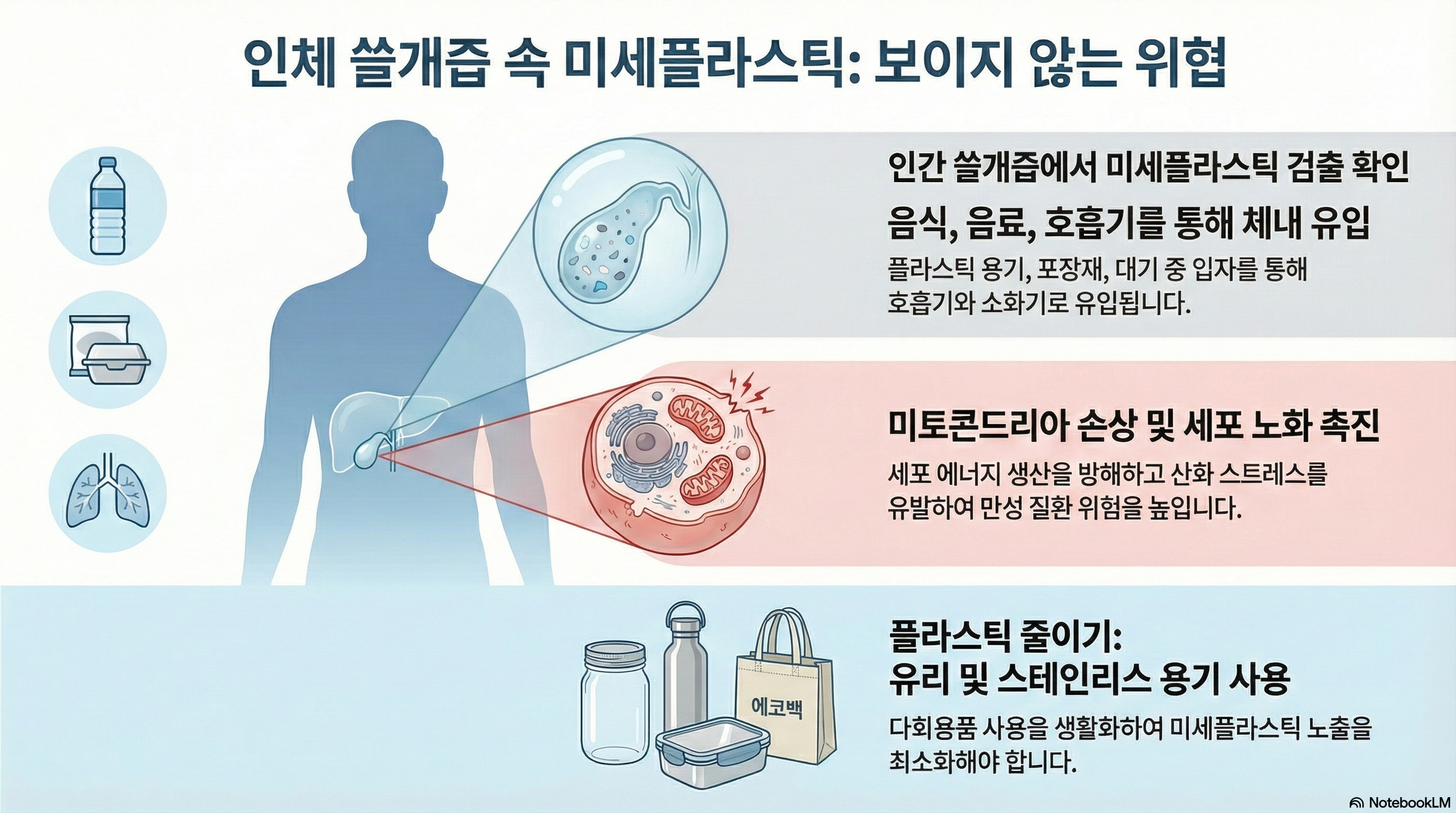 인체 쓸개즙 속 미세플라스틱: 보이지 않는 위협

인간 쓸개즙에서 미세플라스틱 검출 확인

음식, 음료, 호흡기를 통해 체내 유입

플라스틱 용기, 포장재, 대기 중 입자를 통해 호흡기와 소화기로 유입됩니다.

미토콘드리아 손상 및 세포 노화 촉진

세포 에너지 생산을 방해하고 산화 스트레스를 유발하여 만성 질환 위험을 높입니다.

에코백

플라스틱 줄이기: 유리 및 스테인리스 용기 사용

다회용품 사용을 생활화하여 미세플라스틱 노출을 최소화해야 합니다.

NotebookLM