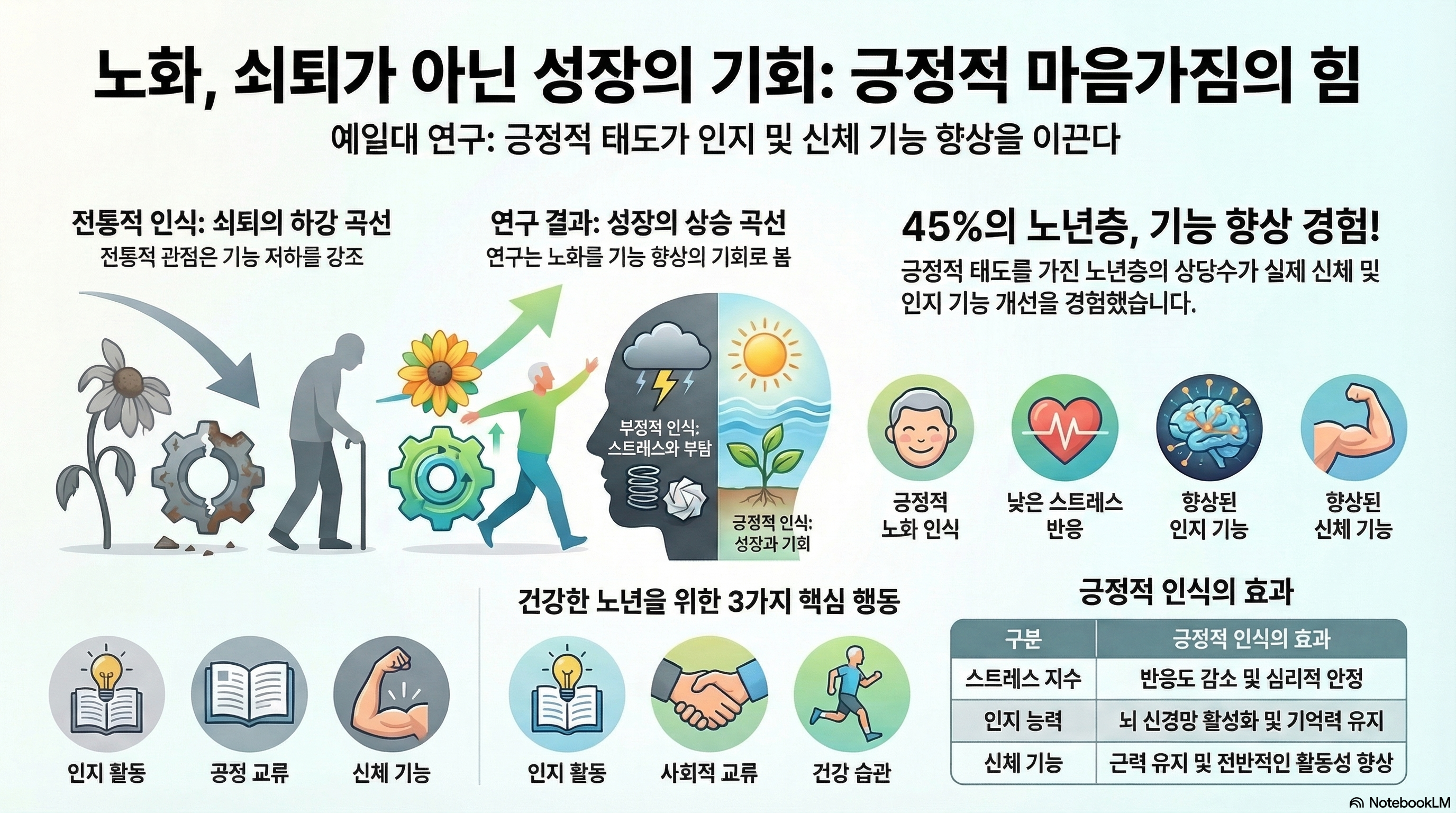 노화, 쇠퇴가 아닌 성장의 기회: 긍정적 마음가짐의 힘

예일대 연구: 긍정적 태도가 인지 및 신체 기능 향상을 이끈다

전통적 인식: 쇠퇴의 하강 곡선
전통적 관점은 기능 저하를 강조

연구 결과: 성장의 상승 곡선
연구는 노화를 기능 향상의 기회로 봄

부정적 인식: 스트레스와 부담

긍정적 인식: 성장과 기회

45%의 노년층, 기능 향상 경험!
긍정적 태도를 가진 노년층의 상당수가 실제 신체 및 인지 기능 개선을 경험했습니다.

긍정적 노화 인식

낮은 스트레스 반응

향상된 인지 기능

향상된 신체 기능

인지 활동

공정 교류

신체 기능

건강한 노년을 위한 3가지 핵심 행동

인지 활동

사회적 교류

건강 습관

긍정적 인식의 효과

| 구분 | 긍정적 인식의 효과 |
|---|---|
| 스트레스 지수 | 반응도 감소 및 심리적 안정 |
| 인지 능력 | 뇌 신경망 활성화 및 기억력 유지 |
| 신체 기능 | 근력 유지 및 전반적인 활동성 향상 |

NotebookLM