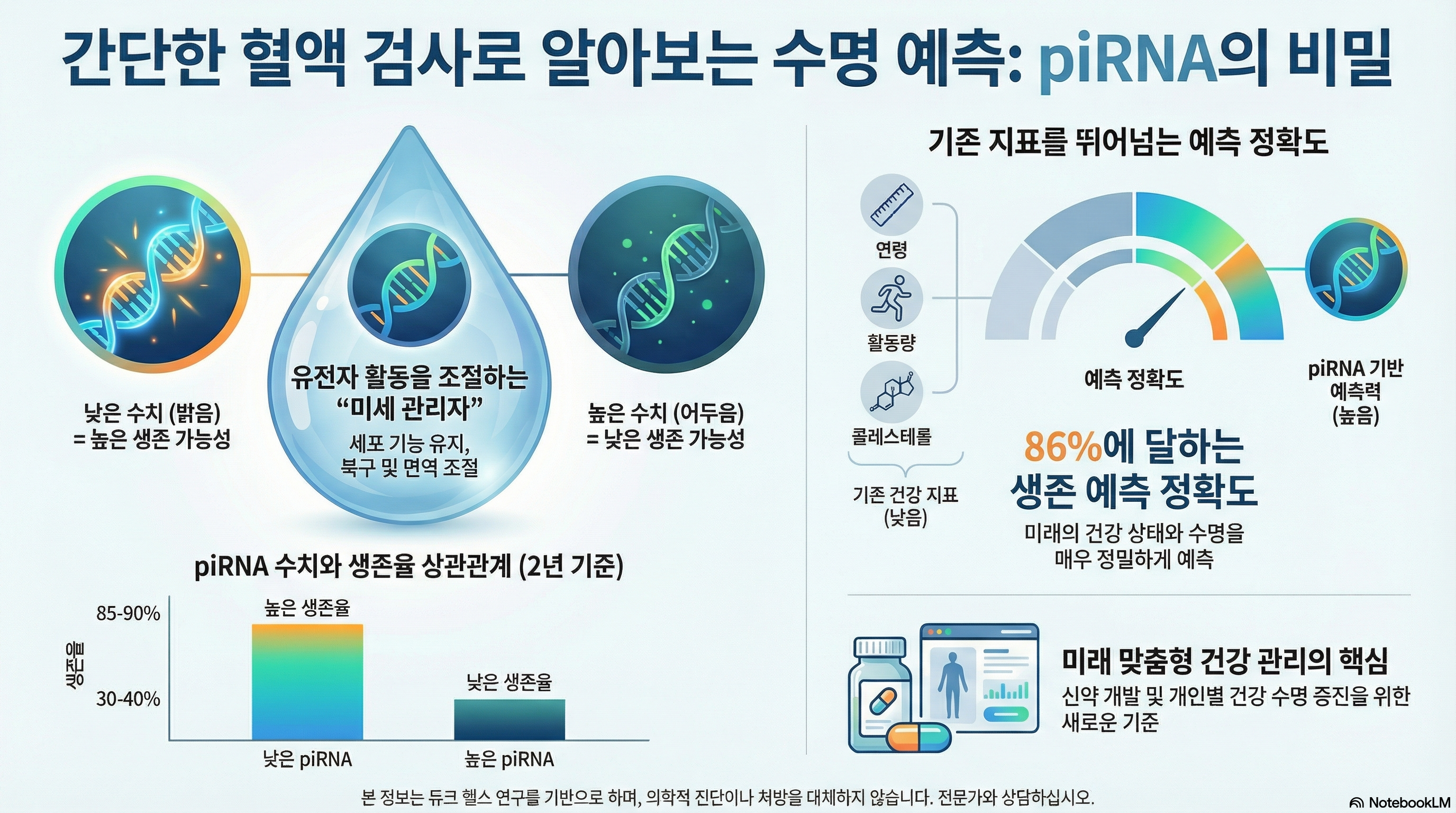 간단한 혈액 검사로 알아보는 수명 예측: piRNA의 비밀

낮은 수치 (밝음)
= 높은 생존 가능성

유전자 활동을 조절하는
"미세 관리자"
세포 기능 유지,
복구 및 면역 조절

높은 수치 (어두움)
= 낮은 생존 가능성

piRNA 수치와 생존율 상관관계 (2년 기준)

생존율

85-90%
30-40%

높은 생존율
낮은 생존율

낮은 piRNA
높은 piRNA

기존 지표를 뛰어넘는 예측 정확도

연령
활동량
콜레스테롤

기존 건강 지표
(낮음)

예측 정확도

piRNA 기반
예측력
(높음)

86%에 달하는
생존 예측 정확도
미래의 건강 상태와 수명을
매우 정밀하게 예측

미래 맞춤형 건강 관리의 핵심
신약 개발 및 개인별 건강 수명 증진을 위한
새로운 기준

본 정보는 듀크 헬스 연구를 기반으로 하며, 의학적 진단이나 처방을 대체하지 않습니다. 전문가와 상담하십시오.

NotebookLM