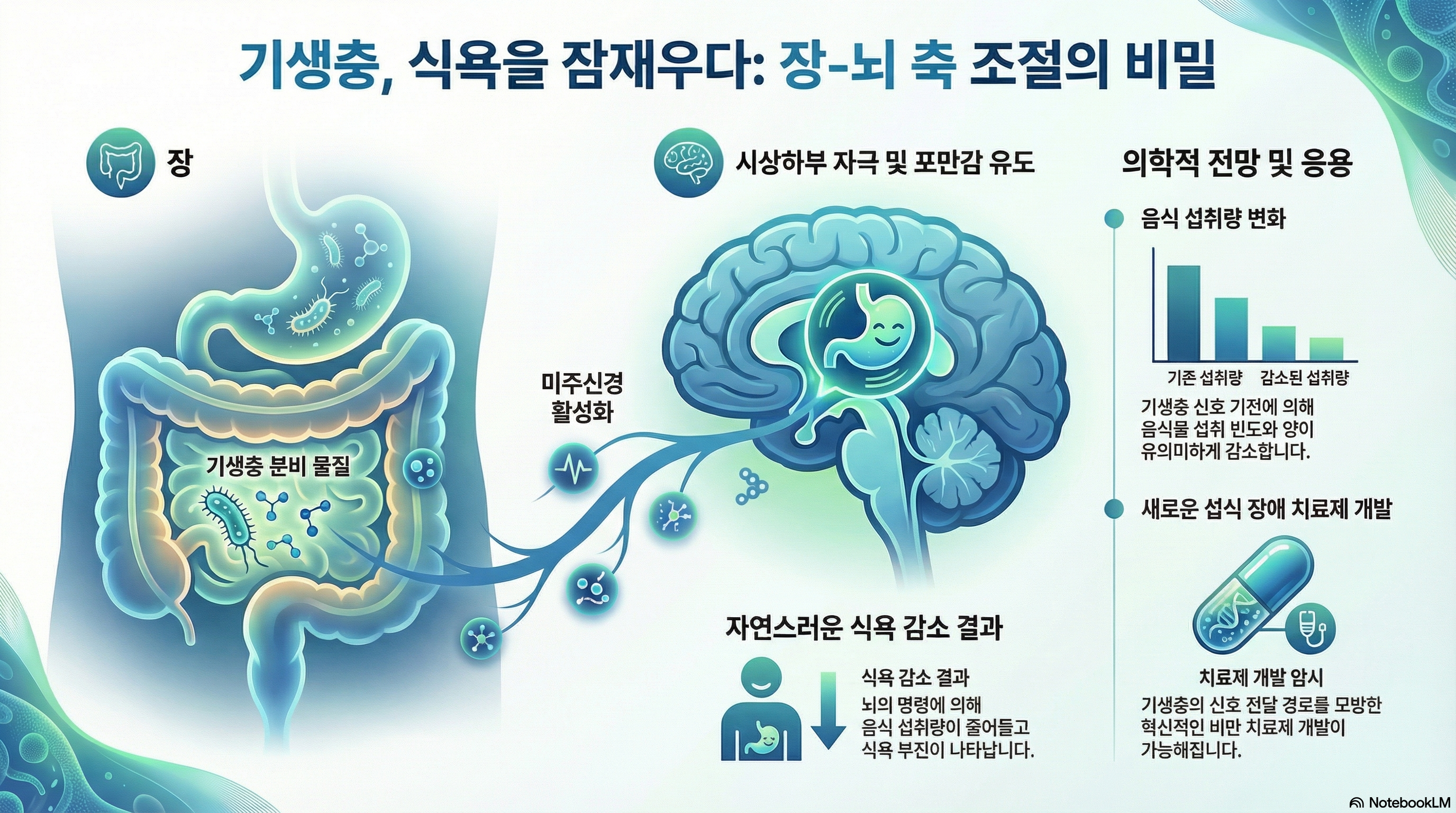 기생충, 식욕을 잠재우다: 장-뇌 축 조절의 비밀

장

기생충 분비 물질

미주신경 활성화

시상하부 자극 및 포만감 유도

자연스러운 식욕 감소 결과

식욕 감소 결과

뇌의 명령에 의해 음식 섭취량이 줄어들고 식욕 부진이 나타납니다.

의학적 전망 및 응용

음식 섭취량 변화

기존 섭취량 감소된 섭취량

기생충 신호 기전에 의해 음식물 섭취 빈도와 양이 유의미하게 감소합니다.

새로운 섭식 장애 치료제 개발

치료제 개발 암시

기생충의 신호 전달 경로를 모방한 혁신적인 비만 치료제 개발이 가능해집니다.

NotebookLM