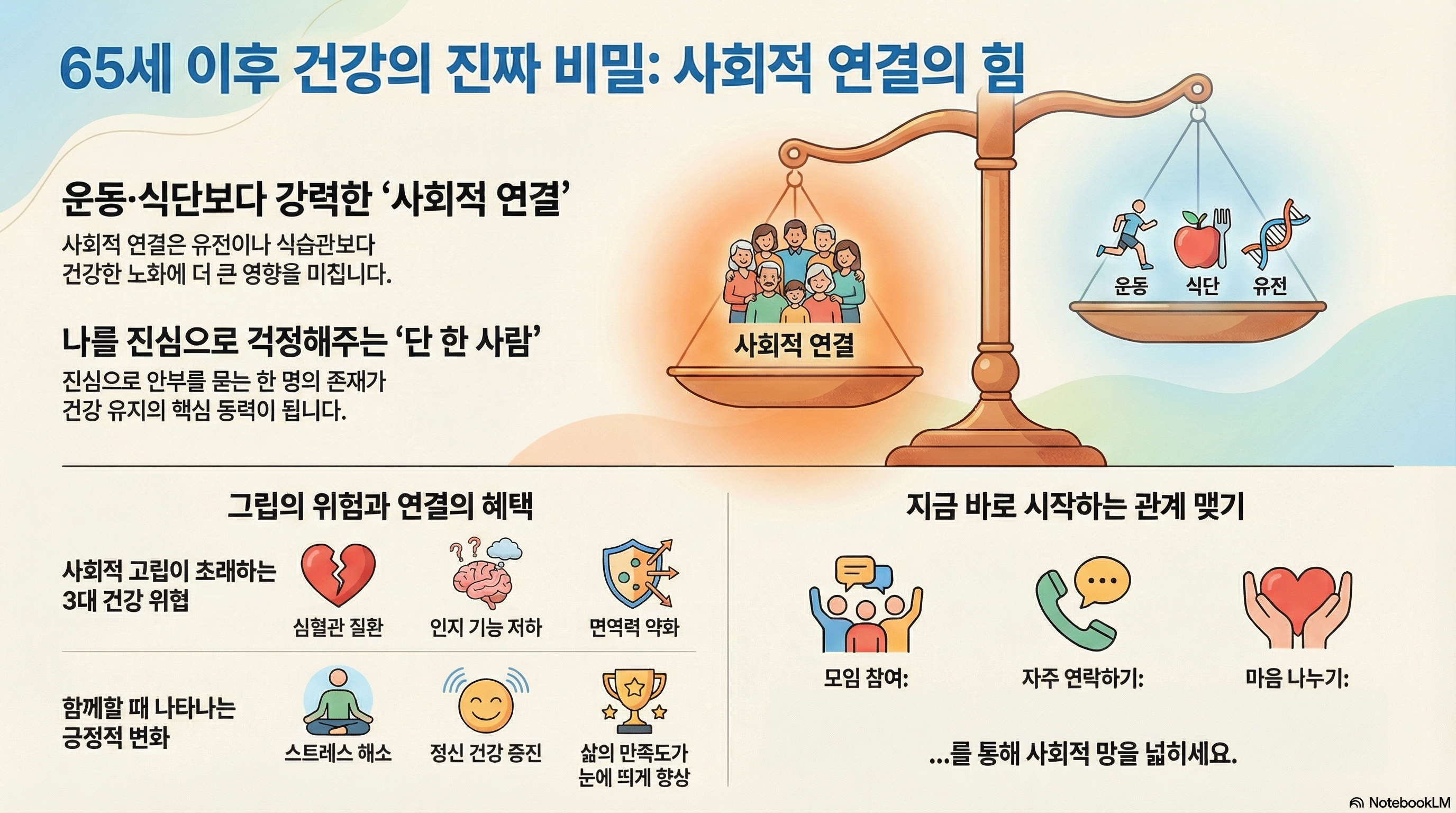 65세 이후 건강의 진짜 비밀: 사회적 연결의 힘

운동·식단보다 강력한 '사회적 연결'

사회적 연결은 유전이나 식습관보다 건강한 노화에 더 큰 영향을 미칩니다.

나를 진심으로 걱정해주는 '단 한 사람'

진심으로 안부를 묻는 한 명의 존재가 건강 유지의 핵심 동력이 됩니다.

사회적 연결

운동 식단 유전

그립의 위험과 연결의 혜택

사회적 고립이 초래하는 3대 건강 위협

심혈관 질환 인지 기능 저하 면역력 약화

함께할 때 나타나는 긍정적 변화

스트레스 해소 정신 건강 증진 삶의 만족도가 눈에 띄게 향상

지금 바로 시작하는 관계 맺기

모임 참여: 자주 연락하기: 마음 나누기:

...를 통해 사회적 망을 넓히세요.

NotebookLM