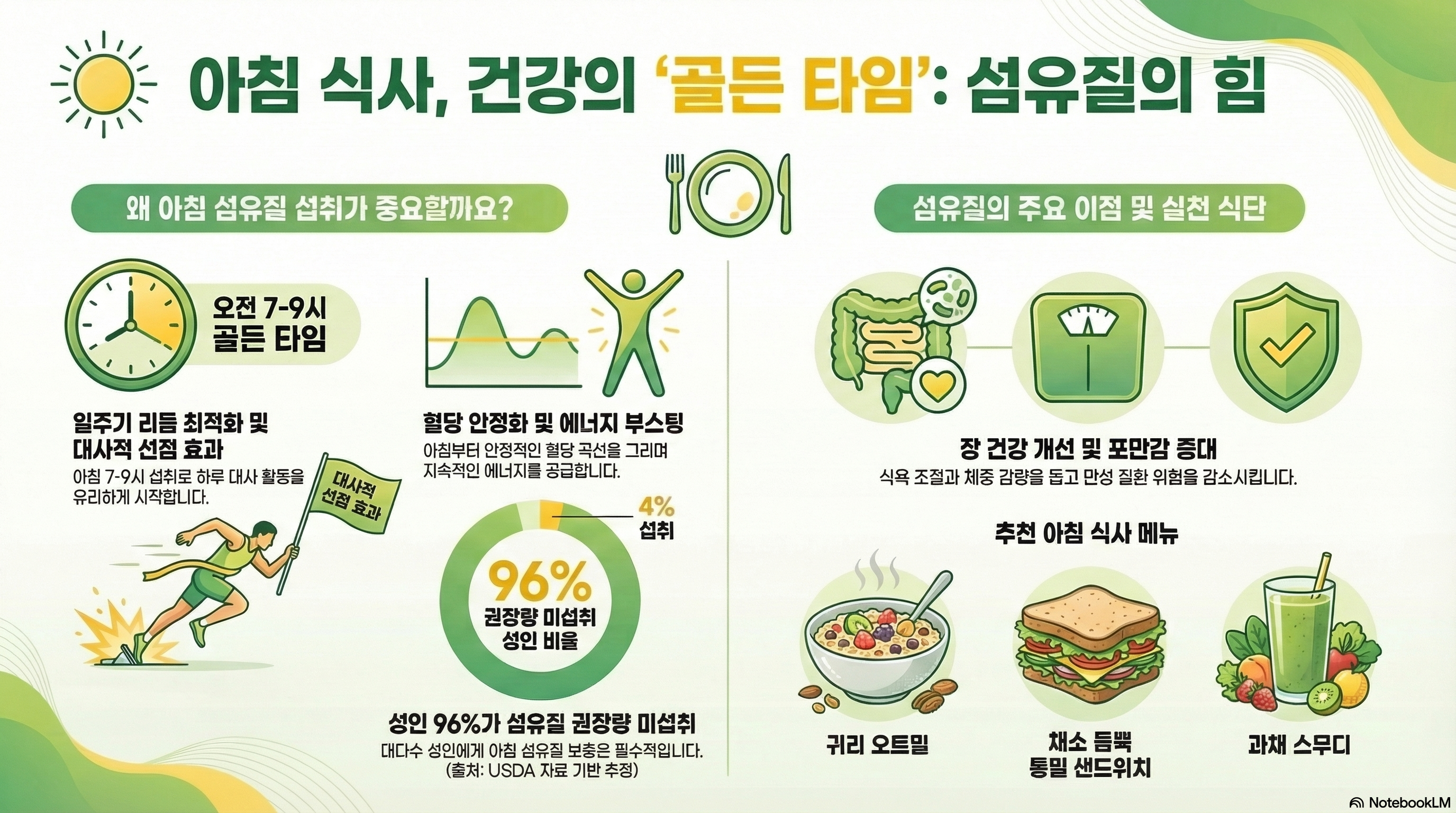 아침 식사, 건강의 '골든 타임': 섬유질의 힘

왜 아침 섬유질 섭취가 중요할까요?

오전 7-9시
골든 타임

일주기 리듬 최적화 및 대사적 선점 효과
아침 7-9시 섭취로 하루 대사 활동을 유리하게 시작합니다.

대사적 선점 효과

혈당 안정화 및 에너지 부스팅
아침부터 안정적인 혈당 곡선을 그리며 지속적인 에너지를 공급합니다.

4%
섭취

96%
권장량 미섭취
성인 비율

성인 96%가 섬유질 권장량 미섭취
대다수 성인에게 아침 섬유질 보충은 필수적입니다.
(출처: USDA 자료 기반 추정)

섬유질의 주요 이점 및 실천 식단

장 건강 개선 및 포만감 증대
식욕 조절과 체중 감량을 돕고 만성 질환 위험을 감소시킵니다.

추천 아침 식사 메뉴

귀리 오트밀

채소 듬뿍
통밀 샌드위치

과채 스무디

NotebookLM