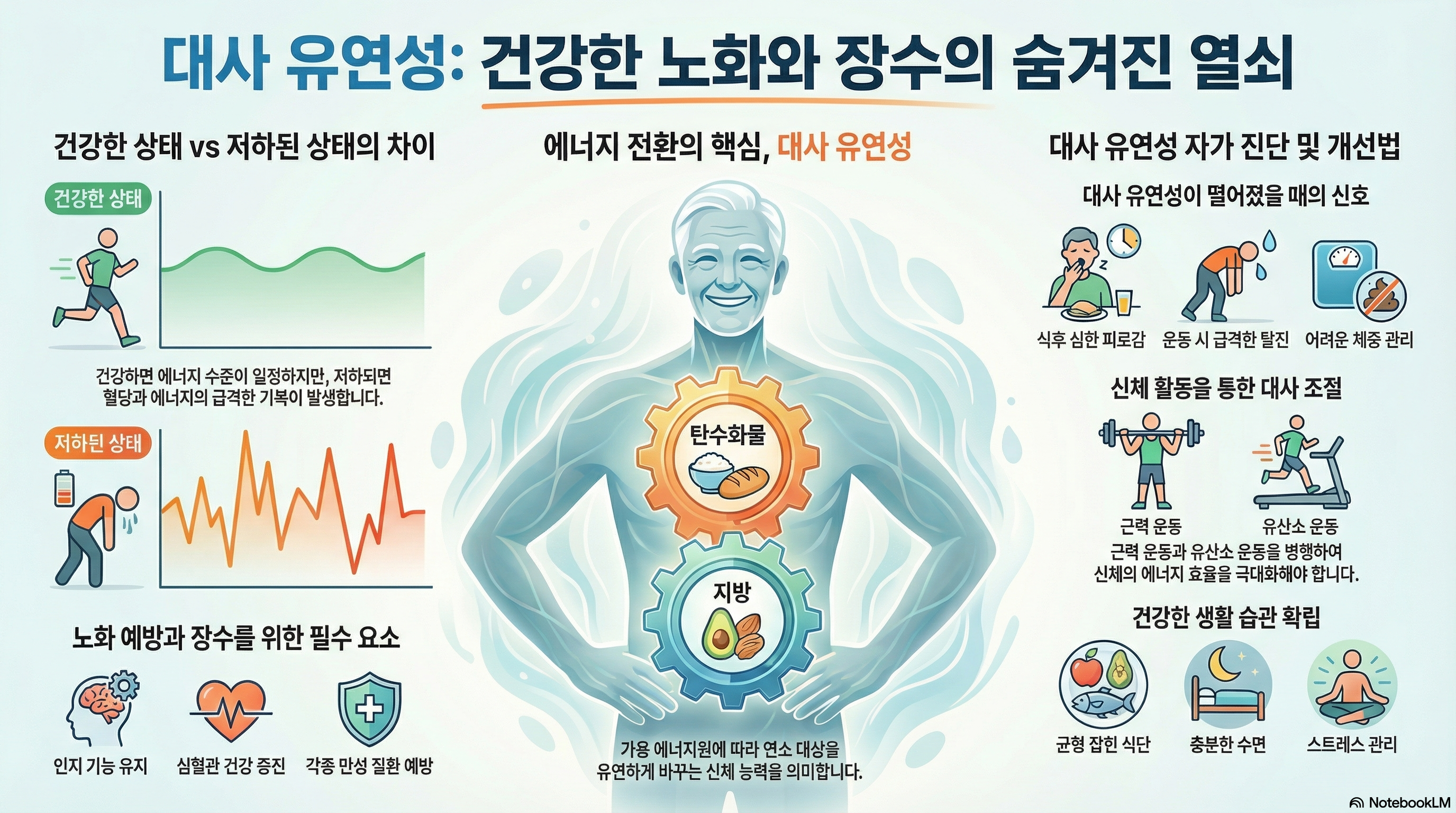 대사 유연성: 건강한 노화와 장수의 숨겨진 열쇠

건강한 상태 vs 저하된 상태의 차이

건강한 상태

건강하면 에너지 수준이 일정하지만, 저하되면 혈당과 에너지의 급격한 기복이 발생합니다.

저하된 상태

노화 예방과 장수를 위한 필수 요소

인지 기능 유지

심혈관 건강 증진

각종 만성 질환 예방

에너지 전환의 핵심, 대사 유연성

탄수화물

지방

가용 에너지원에 따라 연소 대상을 유연하게 바꾸는 신체 능력을 의미합니다.

대사 유연성 자가 진단 및 개선법

대사 유연성이 떨어졌을 때의 신호

식후 심한 피로감

운동 시 급격한 탈진

어려운 체중 관리

신체 활동을 통한 대사 조절

근력 운동

유산소 운동

근력 운동과 유산소 운동을 병행하여 신체의 에너지 효율을 극대화해야 합니다.

건강한 생활 습관 확립

균형 잡힌 식단

충분한 수면

스트레스 관리

NotebookLM